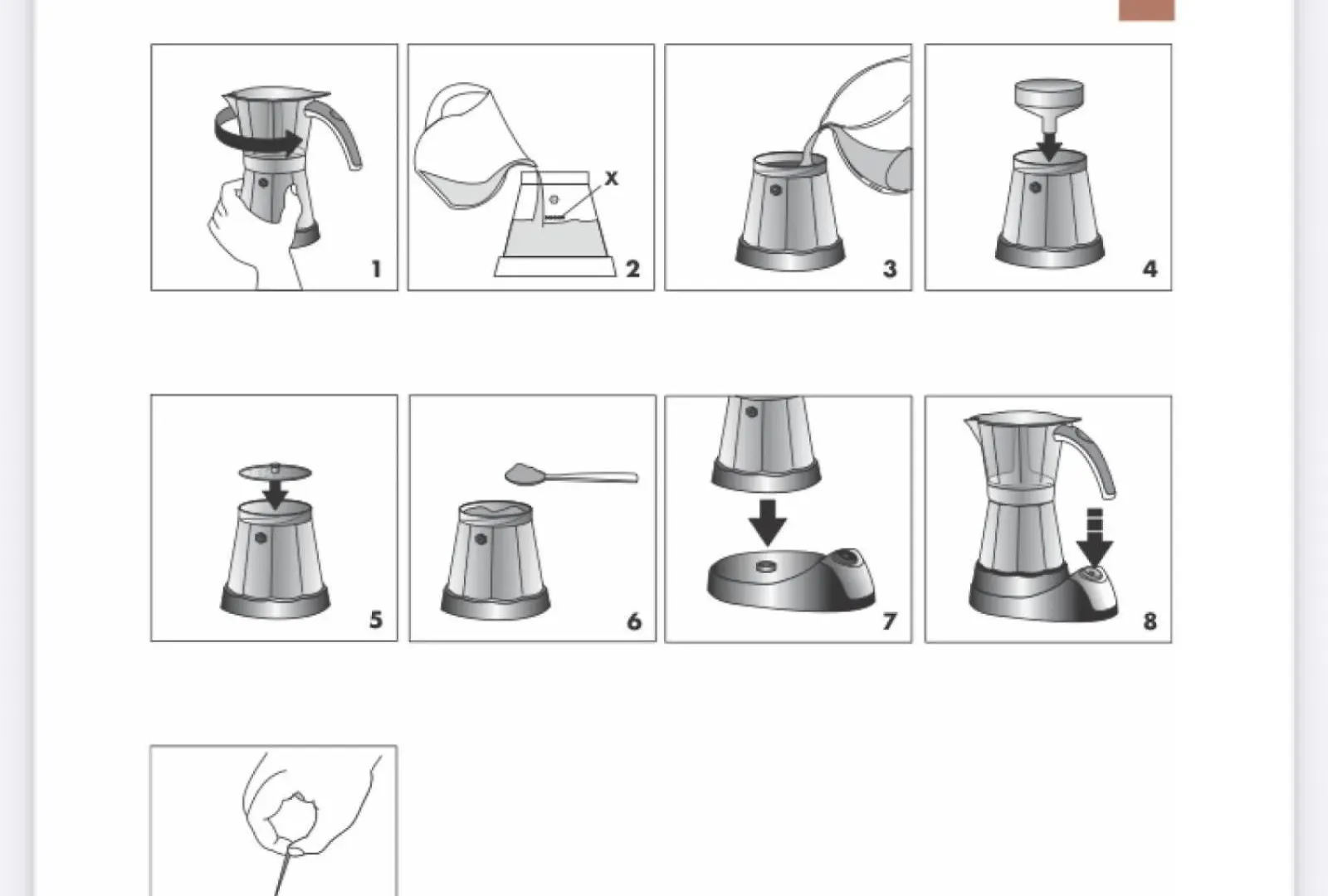 1

X

2

3

4

5

6

7

8